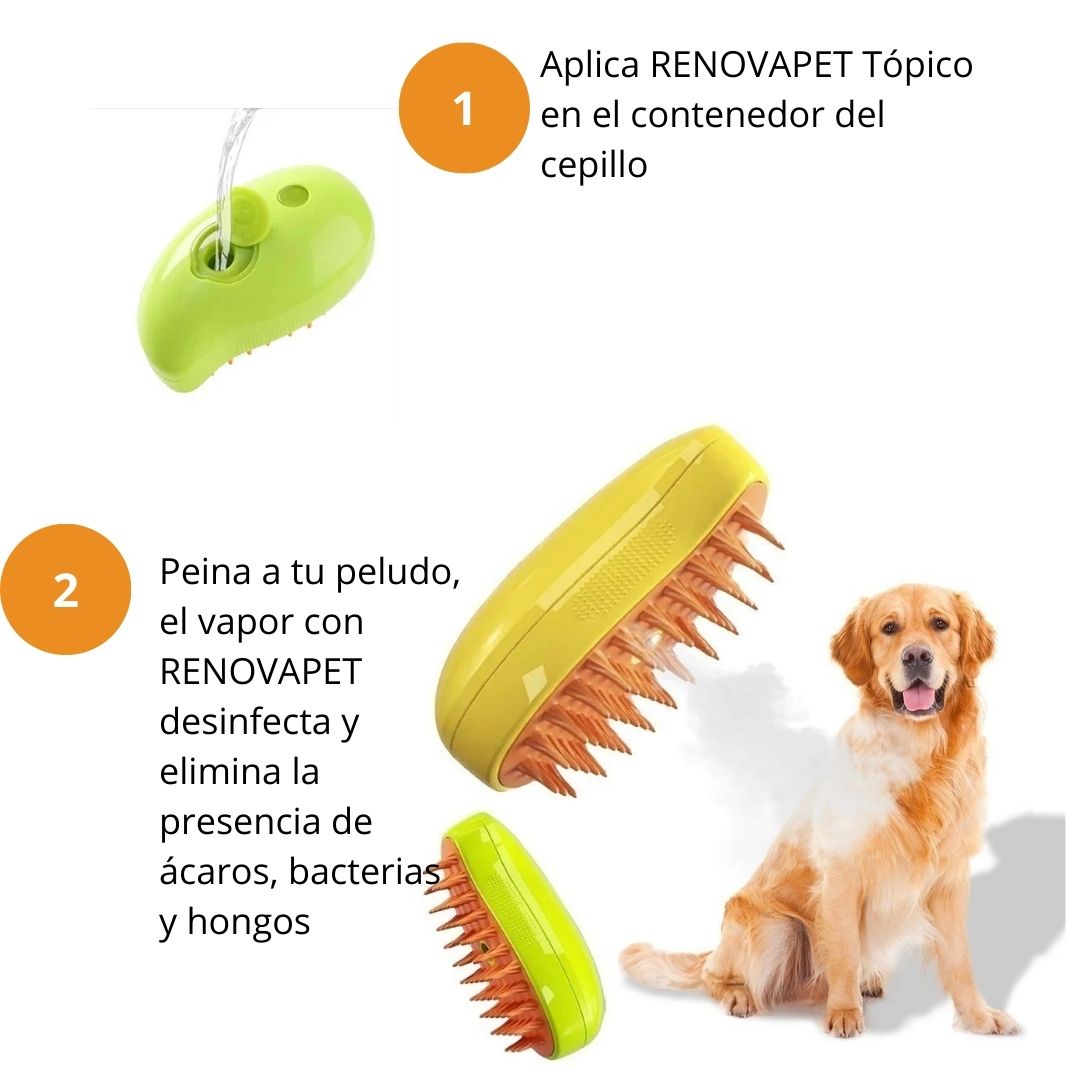 1

Aplica RENOVAPET Tópico en el contenedor del cepillo

2

Peina a tu peludo, el vapor con RENOVAPET desinfecta y elimina la presencia de ácaros, bacterias y hongos